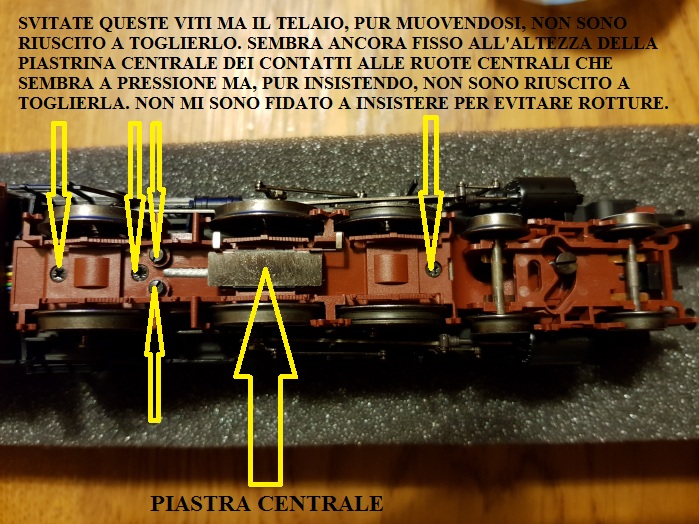 SVITATE QUESTE VITI MA IL TELAIO, PUR MUOVENDOSI, NON SONO RIUSCITO A TOGLIERLO. SEMBRA ANCORA FISSO ALL'ALTEZZA DELLA PIASTRINA CENTRALE DEI CONTATTI ALLE RUOTE CENTRALI CHE SEMBRA A PRESSIONE MA, PUR INSISTENDO, NON SONO RIUSCITO A TOGLIERLA. NON MI SONO FIDATO A INSISTERE PER EVITARE ROTTURE.

PIASTRA CENTRALE