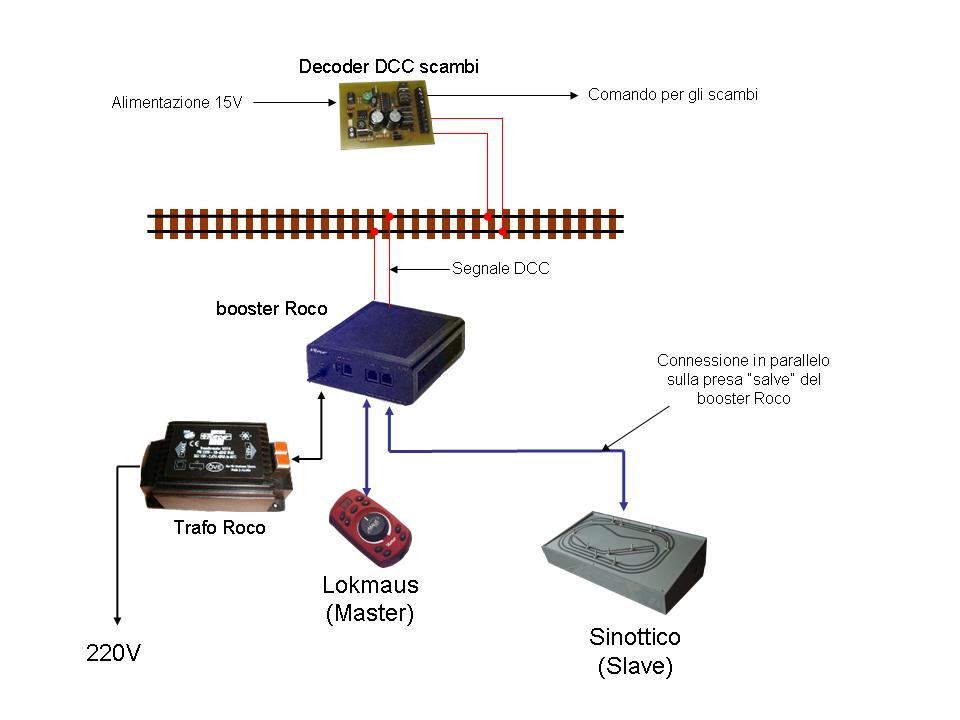 Decoder DCC scambi

Alimentazione 15V

Comando per gli scambi

Segnale DCC

booster Roco

Connessione in parallelo sulla presa "salve" del booster Roco

Trafo Roco

Lokmaus (Master)

Sinottico (Slave)

220V