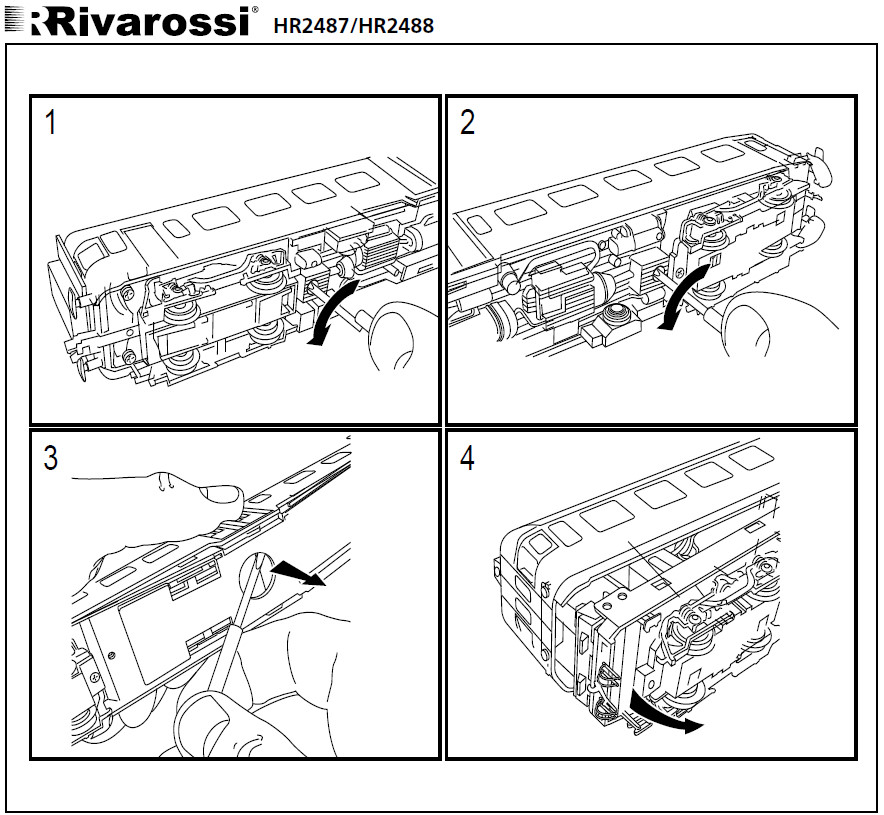 Rivarossi® HR2487/HR2488

1

2

3

4