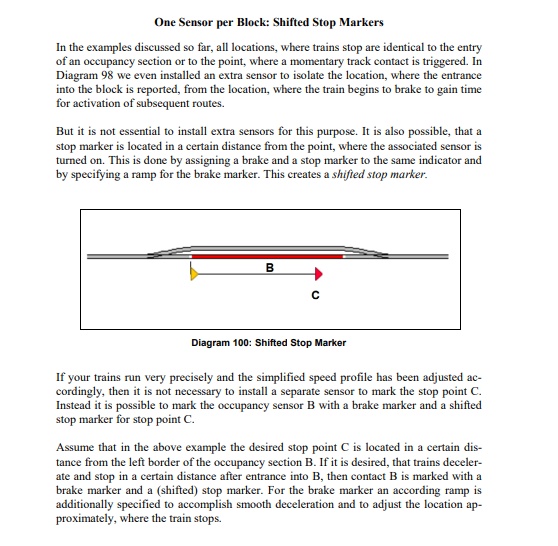 One Sensor per Block: Shifted Stop Markers

In the examples discussed so far, all locations, where trains stop are identical to the entry of an occupancy section or to the point, where a momentary track contact is triggered. In Diagram 98 we even installed an extra sensor to isolate the location, where the entrance into the block is reported, from the location, where the train begins to brake to gain time for activation of subsequent routes.

But it is not essential to install extra sensors for this purpose. It is also possible, that a stop marker is located in a certain distance from the point, where the associated sensor is turned on. This is done by assigning a brake and a stop marker to the same indicator and by specifying a ramp for the brake marker. This creates a shifted stop marker.

B

C

Diagram 100: Shifted Stop Marker

If your trains run very precisely and the simplified speed profile has been adjusted accordingly, then it is not necessary to install a separate sensor to mark the stop point C. Instead it is possible to mark the occupancy sensor B with a brake marker and a shifted stop marker for stop point C.

Assume that in the above example the desired stop point C is located in a certain distance from the left border of the occupancy section B. If it is desired, that trains decelerate and stop in a certain distance after entrance into B, then contact B is marked with a brake marker and a (shifted) stop marker. For the brake marker an according ramp is additionally specified to accomplish smooth deceleration and to adjust the location approximately, where the train stops.