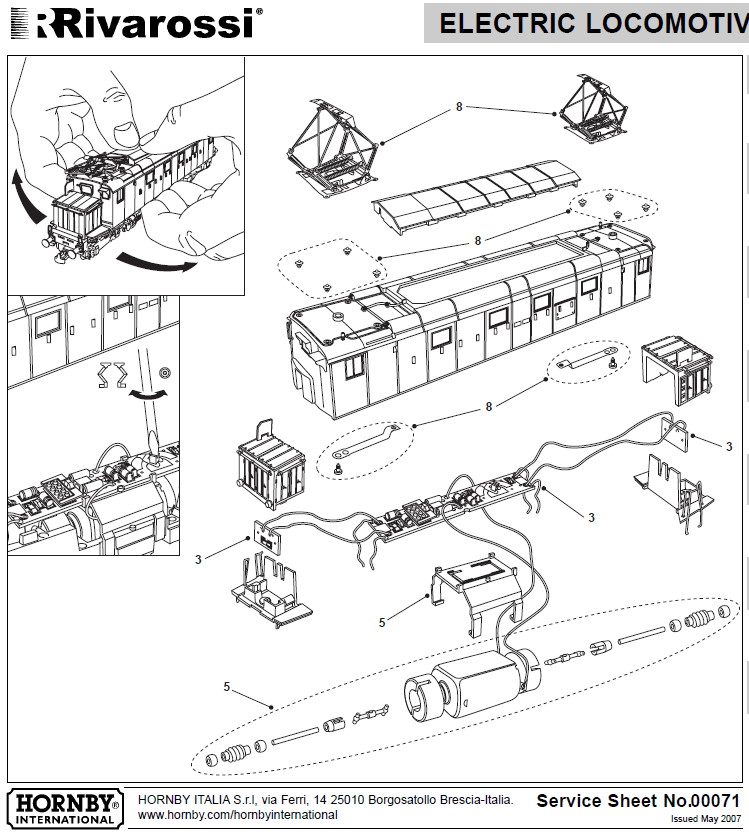 Rivarossi®

ELECTRIC LOCOMOTIV

8

8

8

3

3

3

5

5

HORNBY® INTERNATIONAL

HORNBY ITALIA S.r.l, via Ferri, 14 25010 Borgosatollo Brescia-Italia.
www.hornby.com/hornbyinternational

Service Sheet No.00071
Issued May 2007