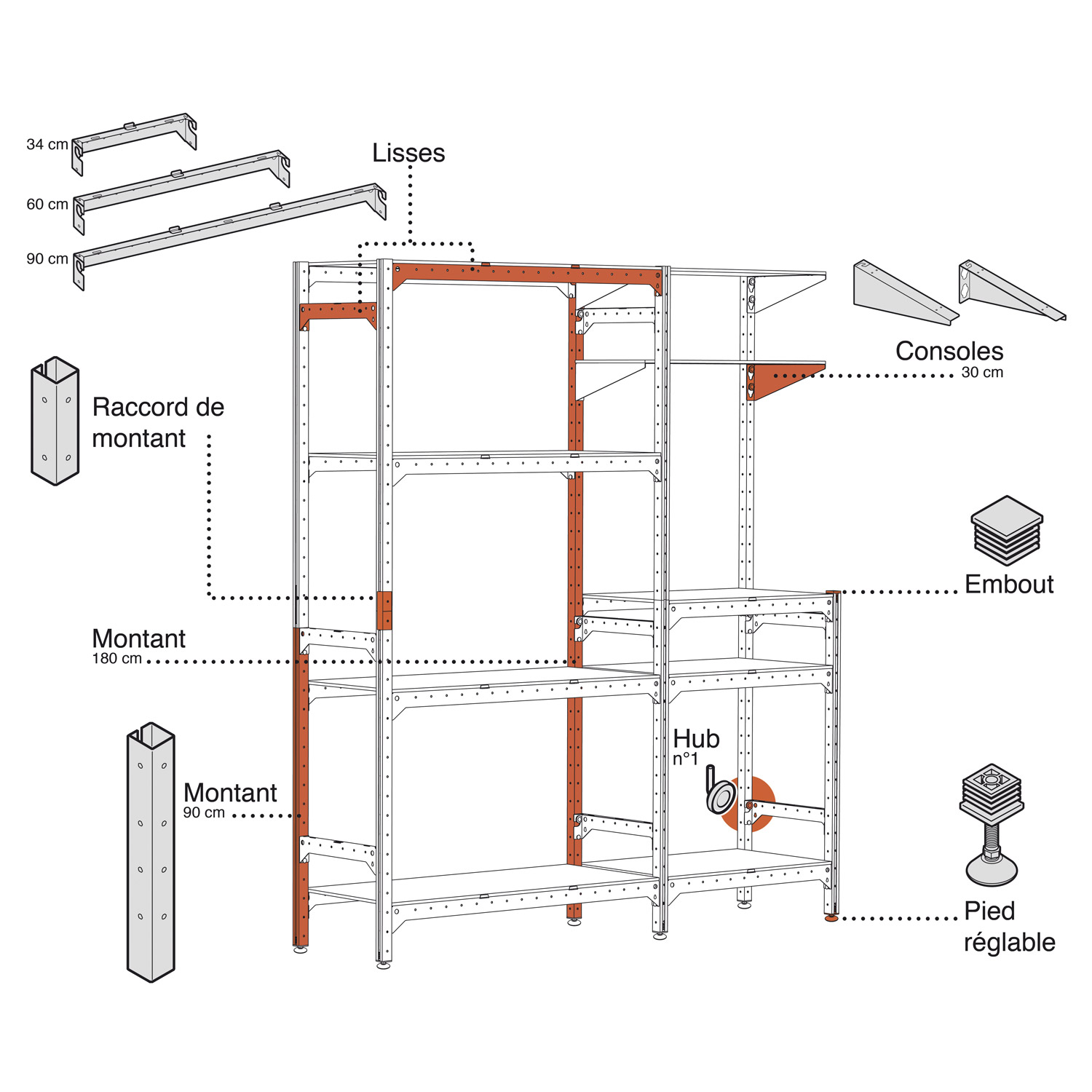 34 cm

60 cm

90 cm

Lisses

Consoles
30 cm

Raccord de montant

Embout

Montant
180 cm

Hub
n°1

Montant
90 cm

Pied réglable