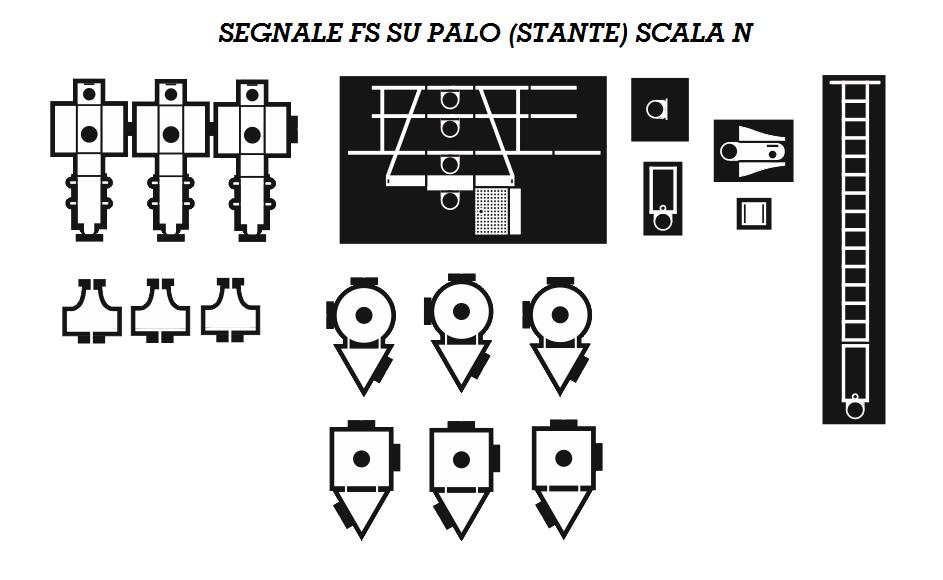 SEGNALE FS SU PALO (STANTE) SCALA N